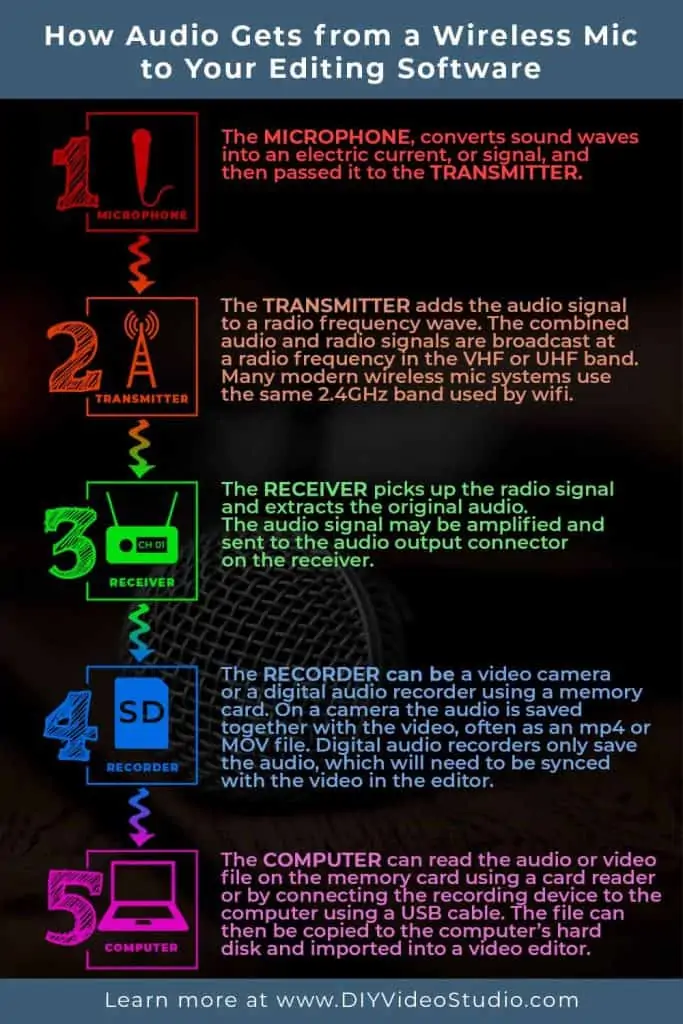 How Audio Gets from a Wireless Mic to Your Editing Software

1

MICROPHONE

The MICROPHONE, converts sound waves into an electric current, or signal, and then passed it to the TRANSMITTER.

2

TRANSMITTER

The TRANSMITTER adds the audio signal to a radio frequency wave. The combined audio and radio signals are broadcast at a radio frequency in the VHF or UHF band. Many modern wireless mic systems use the same 2.4GHz band used by wifi.

3

CH 01

RECEIVER

The RECEIVER picks up the radio signal and extracts the original audio. The audio signal may be amplified and sent to the audio output connector on the receiver.

4

SD

RECORDER

The RECORDER can be a video camera or a digital audio recorder using a memory card. On a camera the audio is saved together with the video, often as an mp4 or MOV file. Digital audio recorders only save the audio, which will need to be synced with the video in the editor.

5

COMPUTER

The COMPUTER can read the audio or video file on the memory card using a card reader or by connecting the recording device to the computer using a USB cable. The file can then be copied to the computer's hard disk and imported into a video editor.

Learn more at www.DIYVideoStudio.com