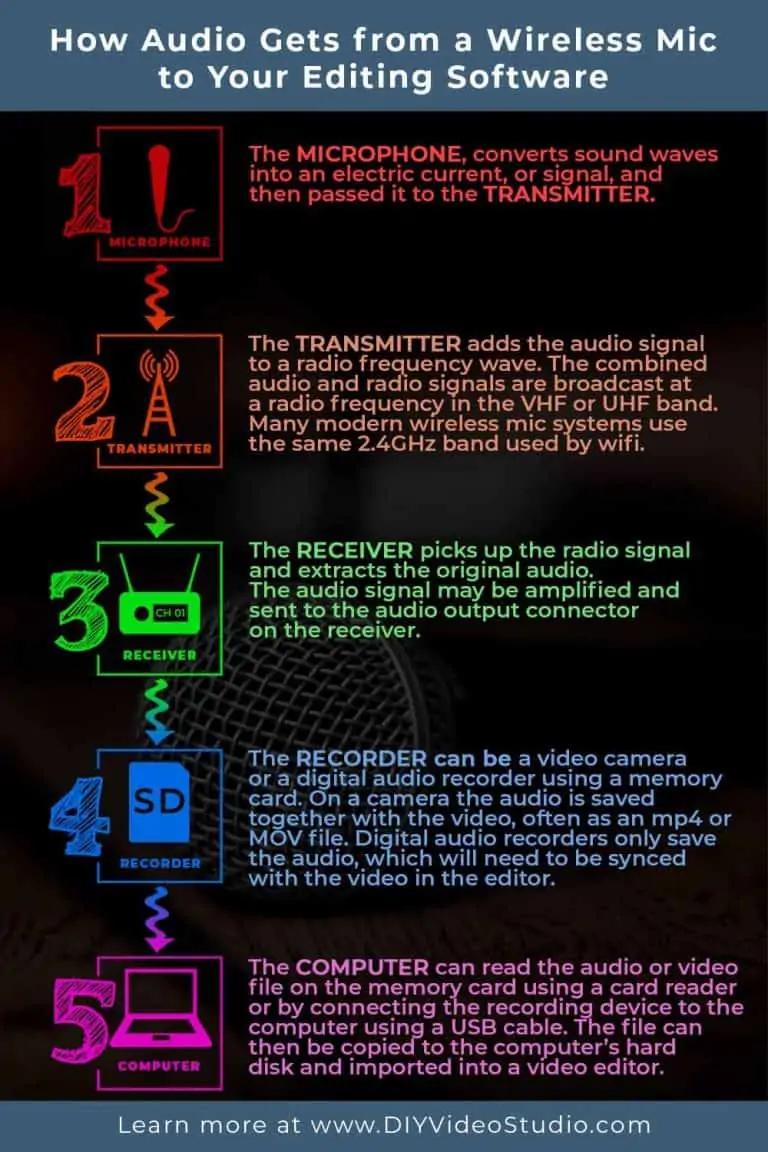 How Audio Gets from a Wireless Mic to Your Editing Software

1
MICROPHONE

The MICROPHONE, converts sound waves into an electric current, or signal, and then passed it to the TRANSMITTER.

2
TRANSMITTER

The TRANSMITTER adds the audio signal to a radio frequency wave. The combined audio and radio signals are broadcast at a radio frequency in the VHF or UHF band. Many modern wireless mic systems use the same 2.4GHz band used by wifi.

3
CH 01
RECEIVER

The RECEIVER picks up the radio signal and extracts the original audio. The audio signal may be amplified and sent to the audio output connector on the receiver.

4
SD
RECORDER

The RECORDER can be a video camera or a digital audio recorder using a memory card. On a camera the audio is saved together with the video, often as an mp4 or MOV file. Digital audio recorders only save the audio, which will need to be synced with the video in the editor.

5
COMPUTER

The COMPUTER can read the audio or video file on the memory card using a card reader or by connecting the recording device to the computer using a USB cable. The file can then be copied to the computer's hard disk and imported into a video editor.

Learn more at www.DIYVideoStudio.com